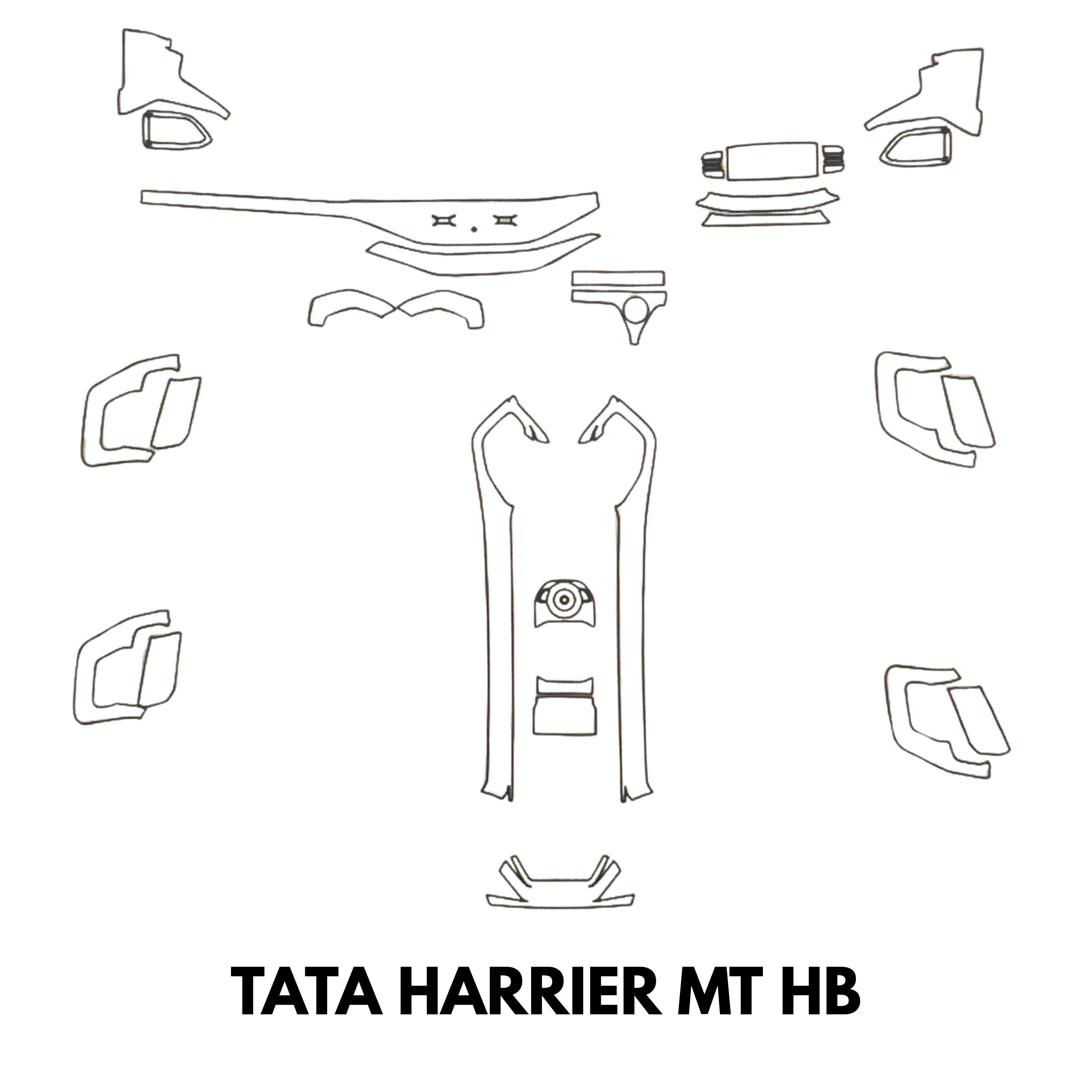 TATA HARRIER MT HB